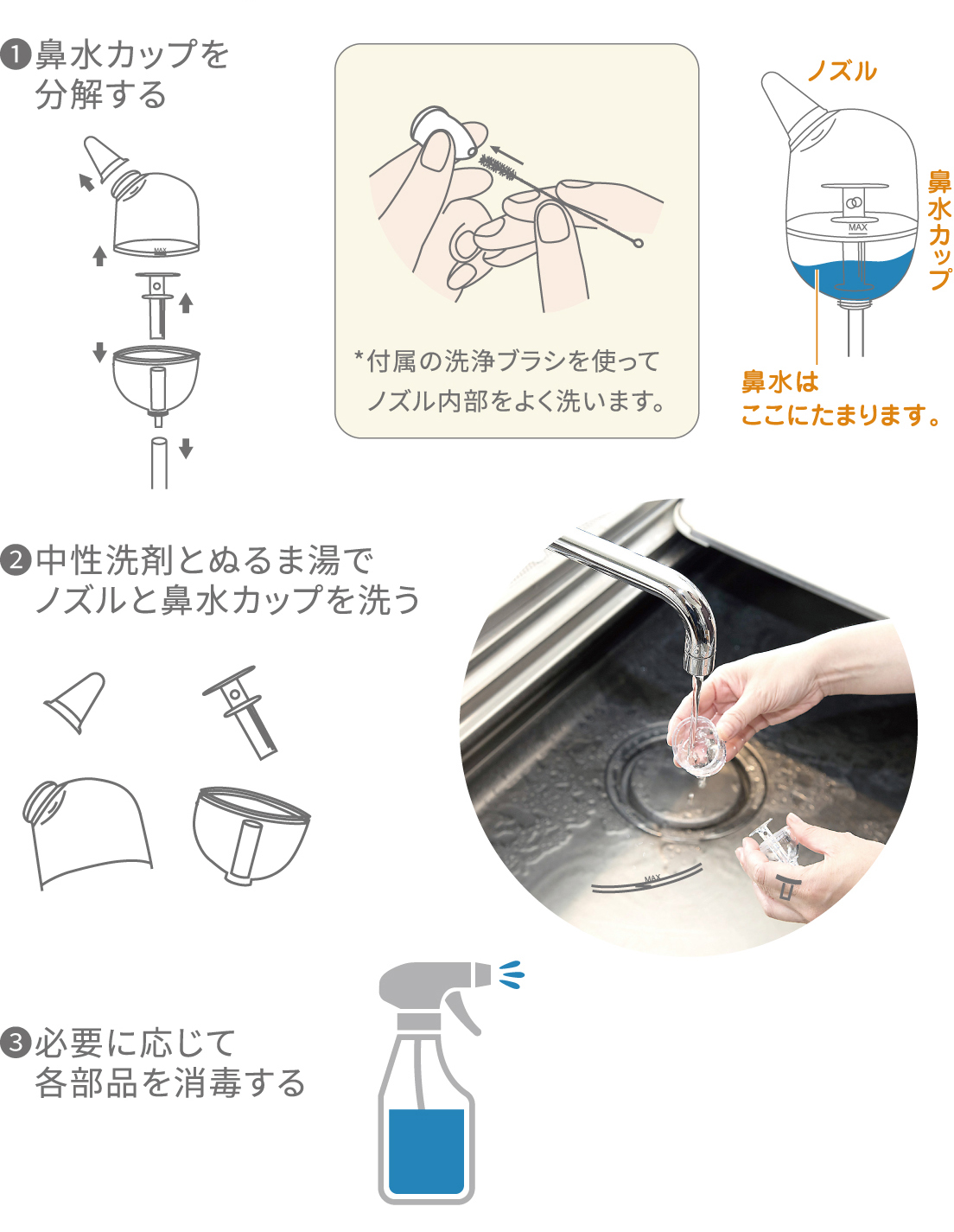 ❶鼻水カップを分解する

MAX

*付属の洗浄ブラシを使ってノズル内部をよく洗います。

ノズル

鼻水カップ

MAX

鼻水はここにたまります。

❷中性洗剤とぬるま湯でノズルと鼻水カップを洗う

MAX

❸必要に応じて各部品を消毒する